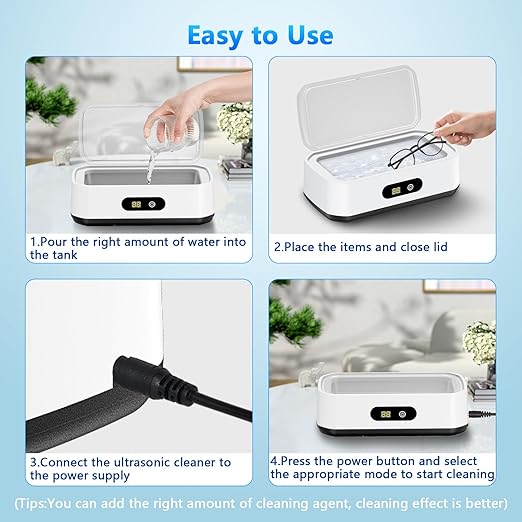 Easy to Use

1.Pour the right amount of water into the tank

2.Place the items and close lid

3.Connect the ultrasonic cleaner to the power supply

4.Press the power button and select the appropriate mode to start cleaning

(Tips:You can add the right amount of cleaning agent, cleaning effect is better)